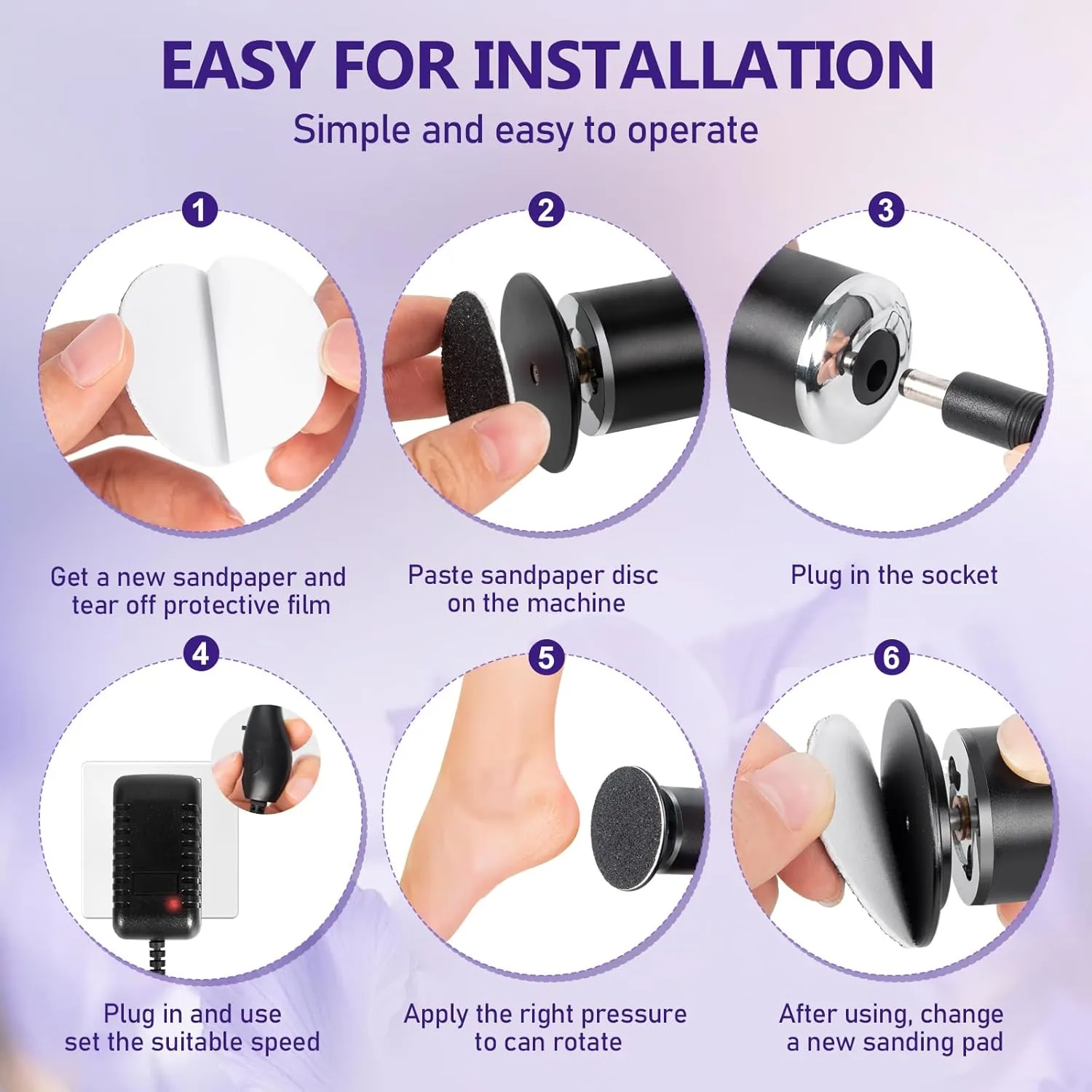 EASY FOR INSTALLATION

Simple and easy to operate

1

Get a new sandpaper and tear off protective film

2

Paste sandpaper disc on the machine

3

Plug in the socket

4

Plug in and use set the suitable speed

5

Apply the right pressure to can rotate

6

After using, change a new sanding pad