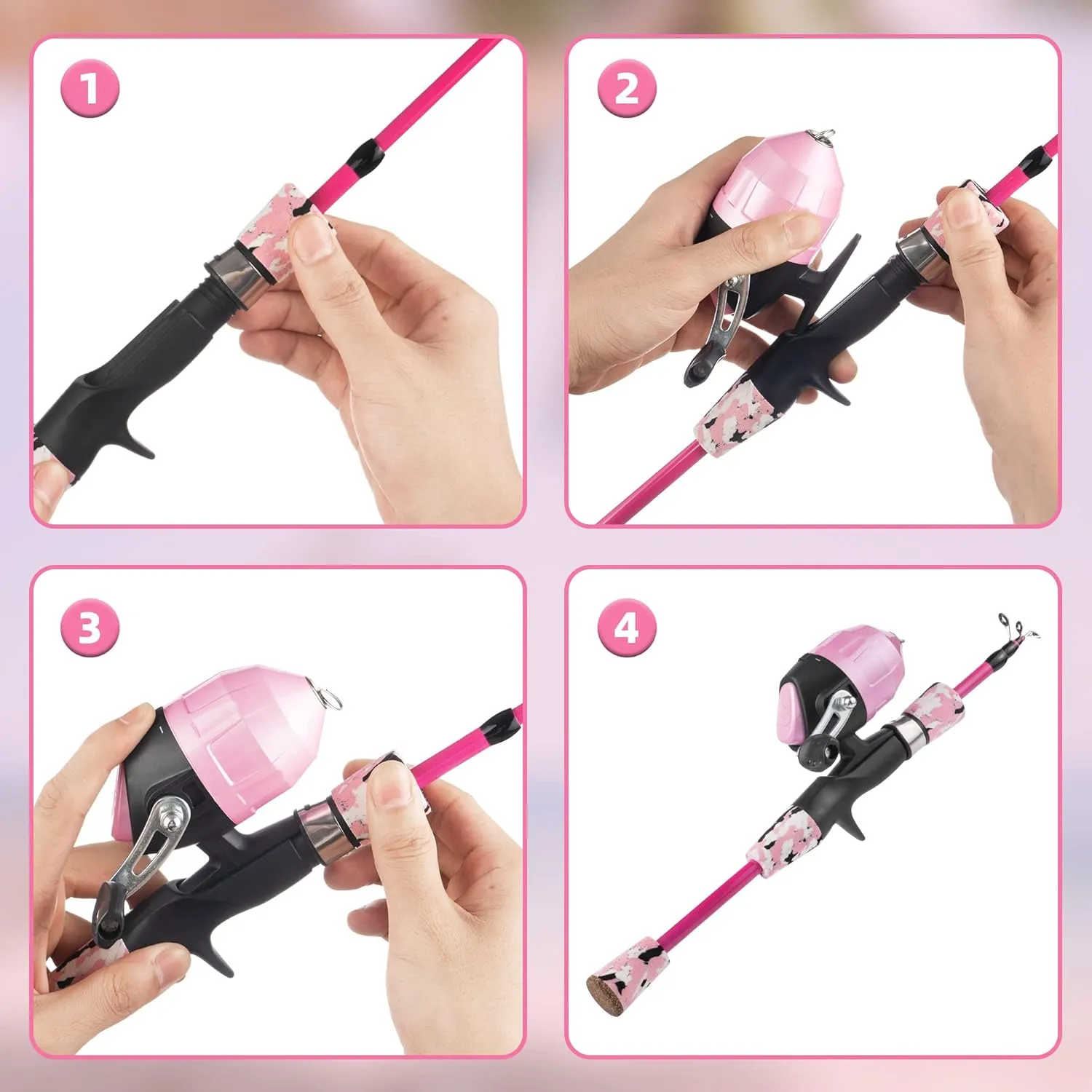 1

2

3

4