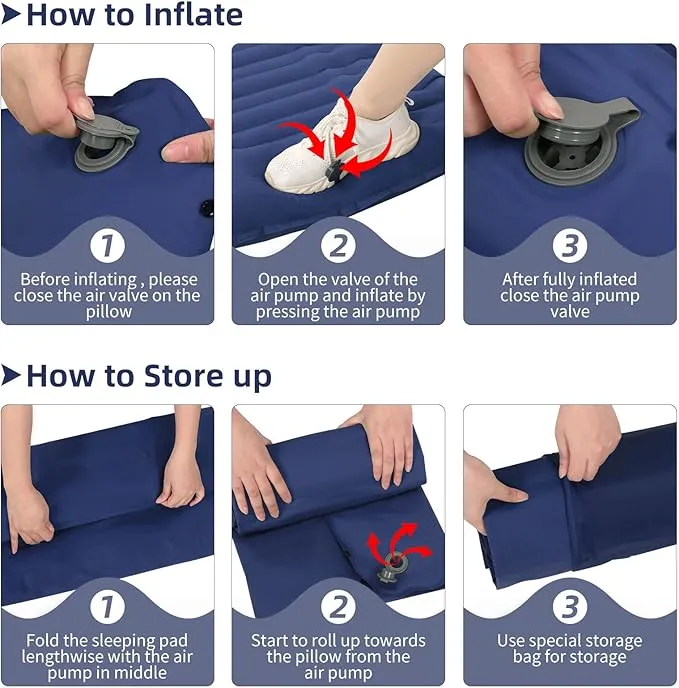 How to Inflate

1
Before inflating , please close the air valve on the pillow

2
Open the valve of the air pump and inflate by pressing the air pump

3
After fully inflated close the air pump valve

How to Store up

1
Fold the sleeping pad lengthwise with the air pump in middle

2
Start to roll up towards the pillow from the air pump

3
Use special storage bag for storage