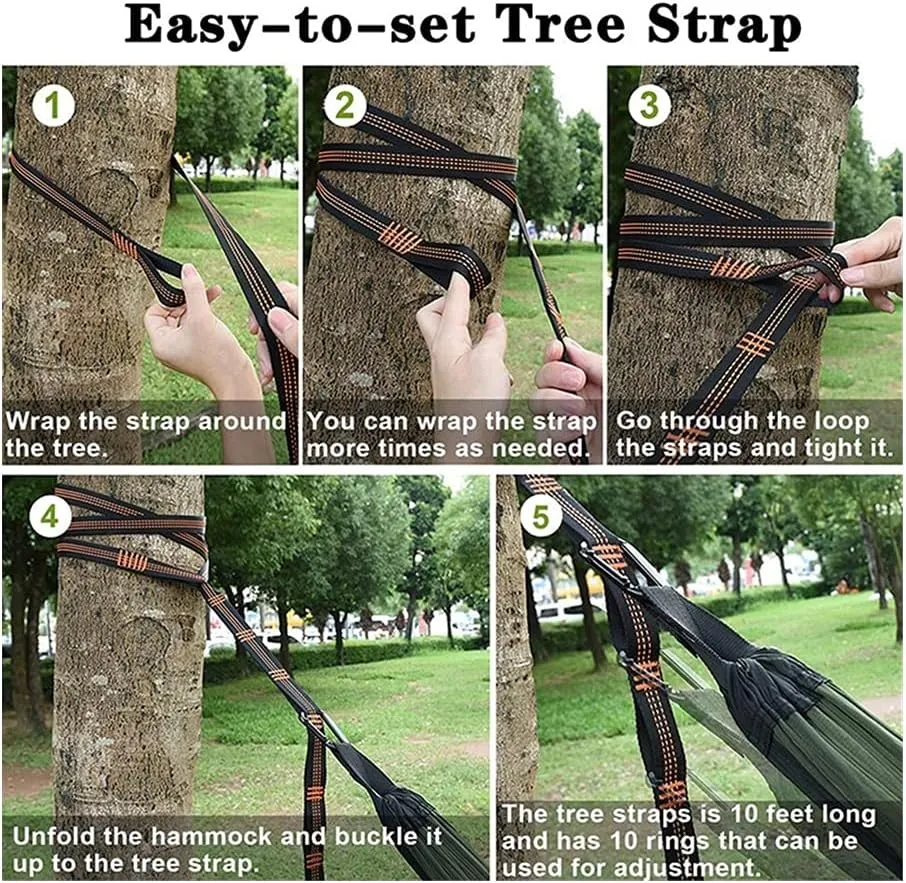 Easy-to-set Tree Strap

1
Wrap the strap around the tree.

2
You can wrap the strap more times as needed.

3
Go through the loop the straps and tight it.

4
Unfold the hammock and buckle it up to the tree strap.

5
The tree straps is 10 feet long and has 10 rings that can be used for adjustment.