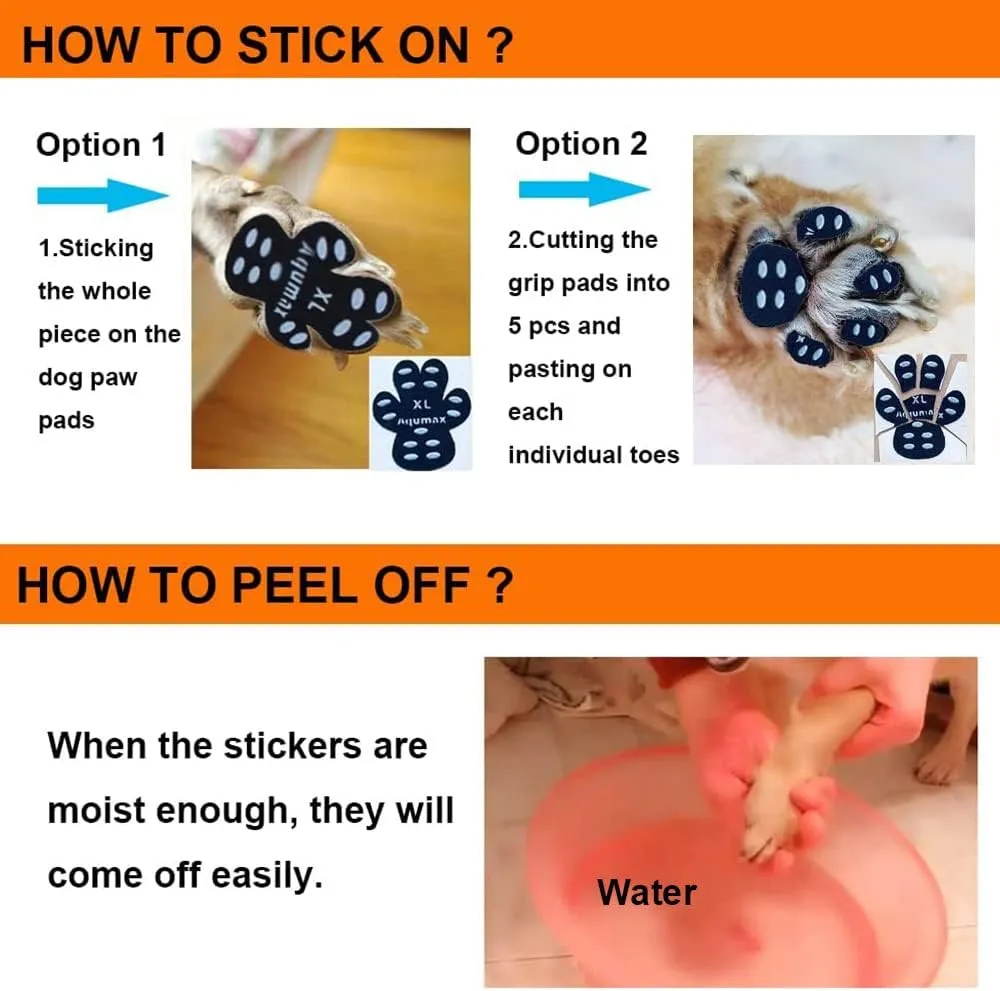 HOW TO STICK ON ?

Option 1

1.Sticking the whole piece on the dog paw pads

XL Aqumax

XL Aqumax

Option 2

2.Cutting the grip pads into 5 pcs and pasting on each individual toes

XL Aqumax

HOW TO PEEL OFF ?

When the stickers are moist enough, they will come off easily.

Water