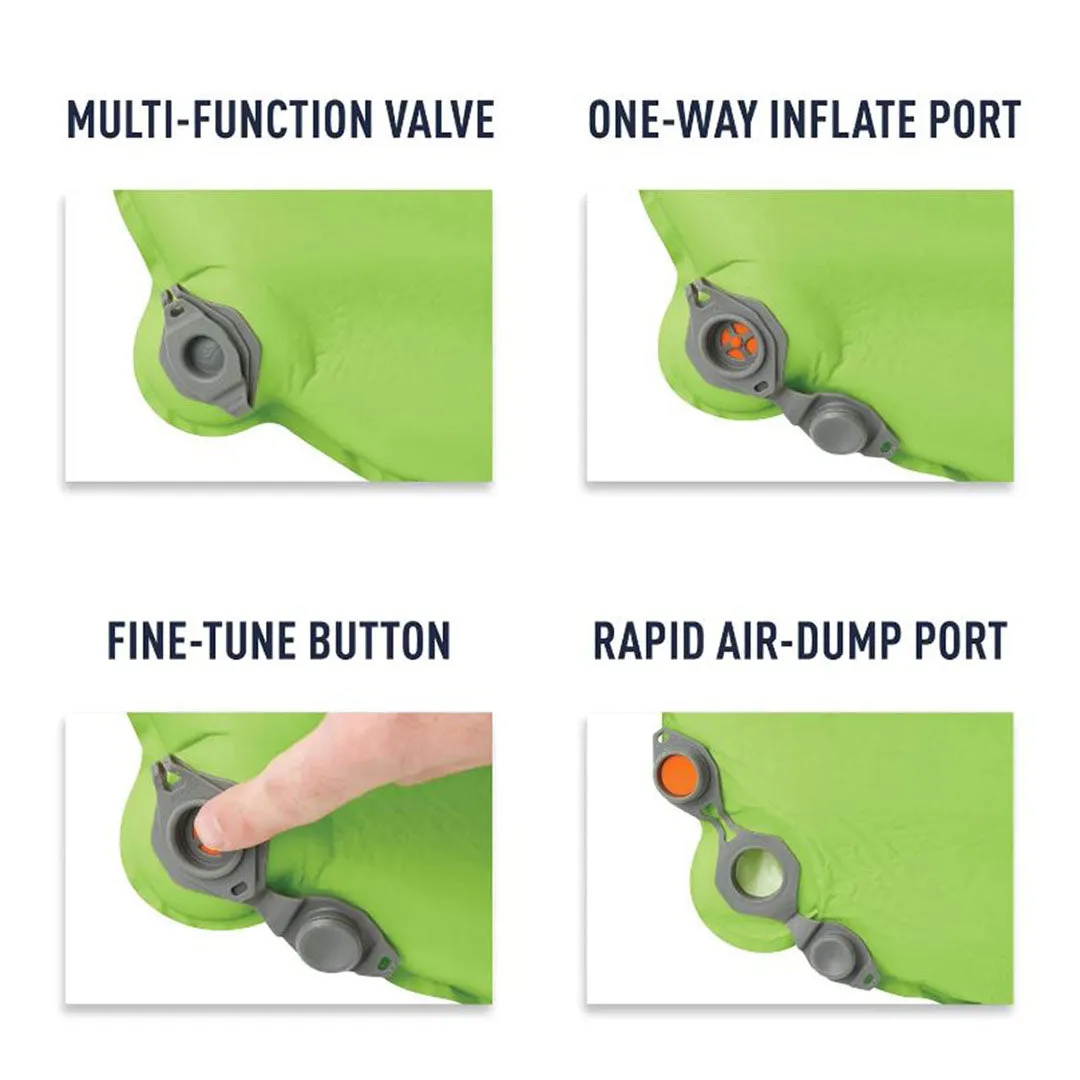 MULTI-FUNCTION VALVE

ONE-WAY INFLATE PORT

FINE-TUNE BUTTON

RAPID AIR-DUMP PORT