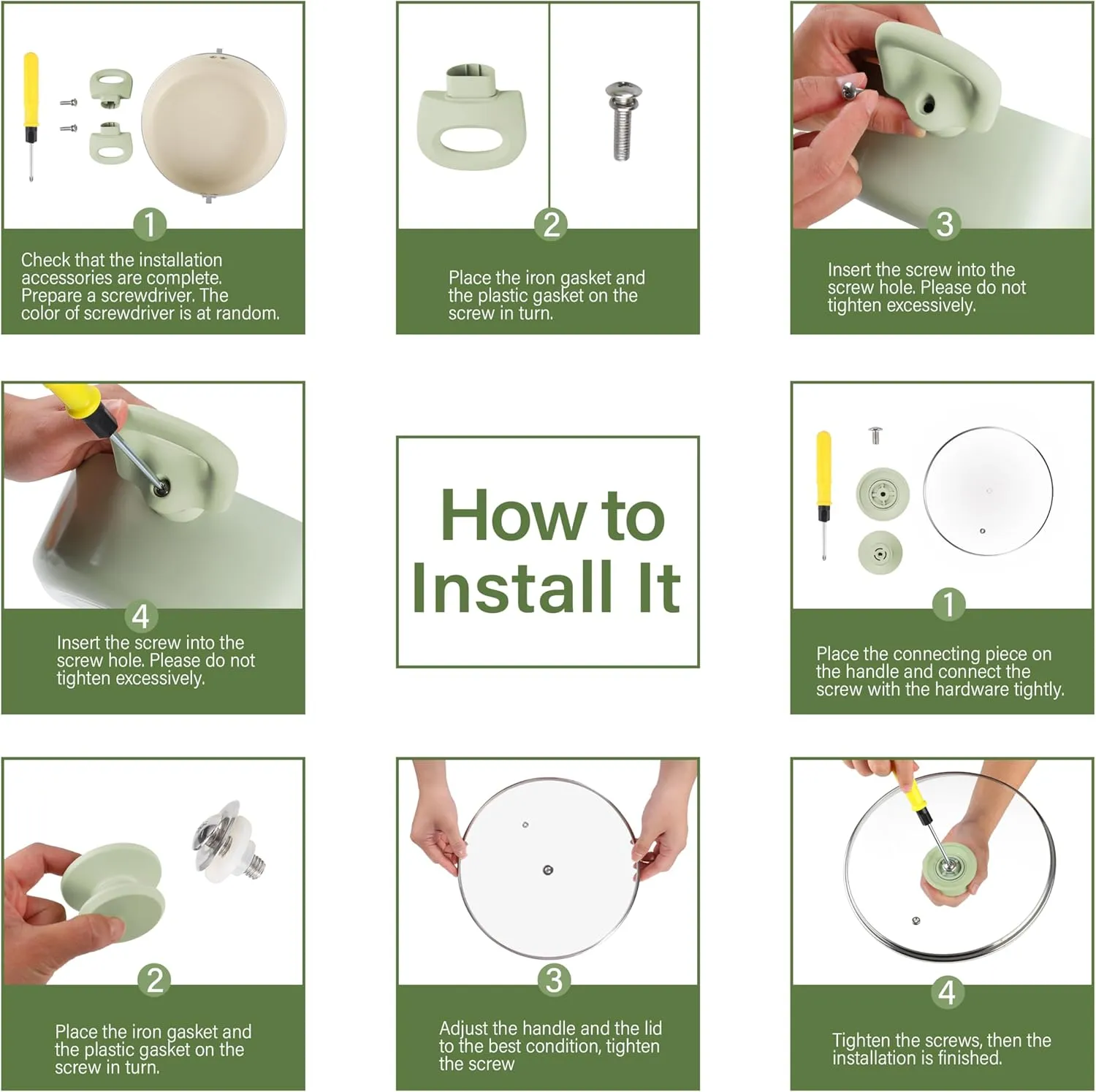 1
Check that the installation accessories are complete. Prepare a screwdriver. The color of screwdriver is at random.

2
Place the iron gasket and the plastic gasket on the screw in turn.

3
Insert the screw into the screw hole. Please do not tighten excessively.

4
Insert the screw into the screw hole. Please do not tighten excessively.

How to Install It

1
Place the connecting piece on the handle and connect the screw with the hardware tightly.

2
Place the iron gasket and the plastic gasket on the screw in turn.

3
Adjust the handle and the lid to the best condition, tighten the screw

4
Tighten the screws, then the installation is finished.