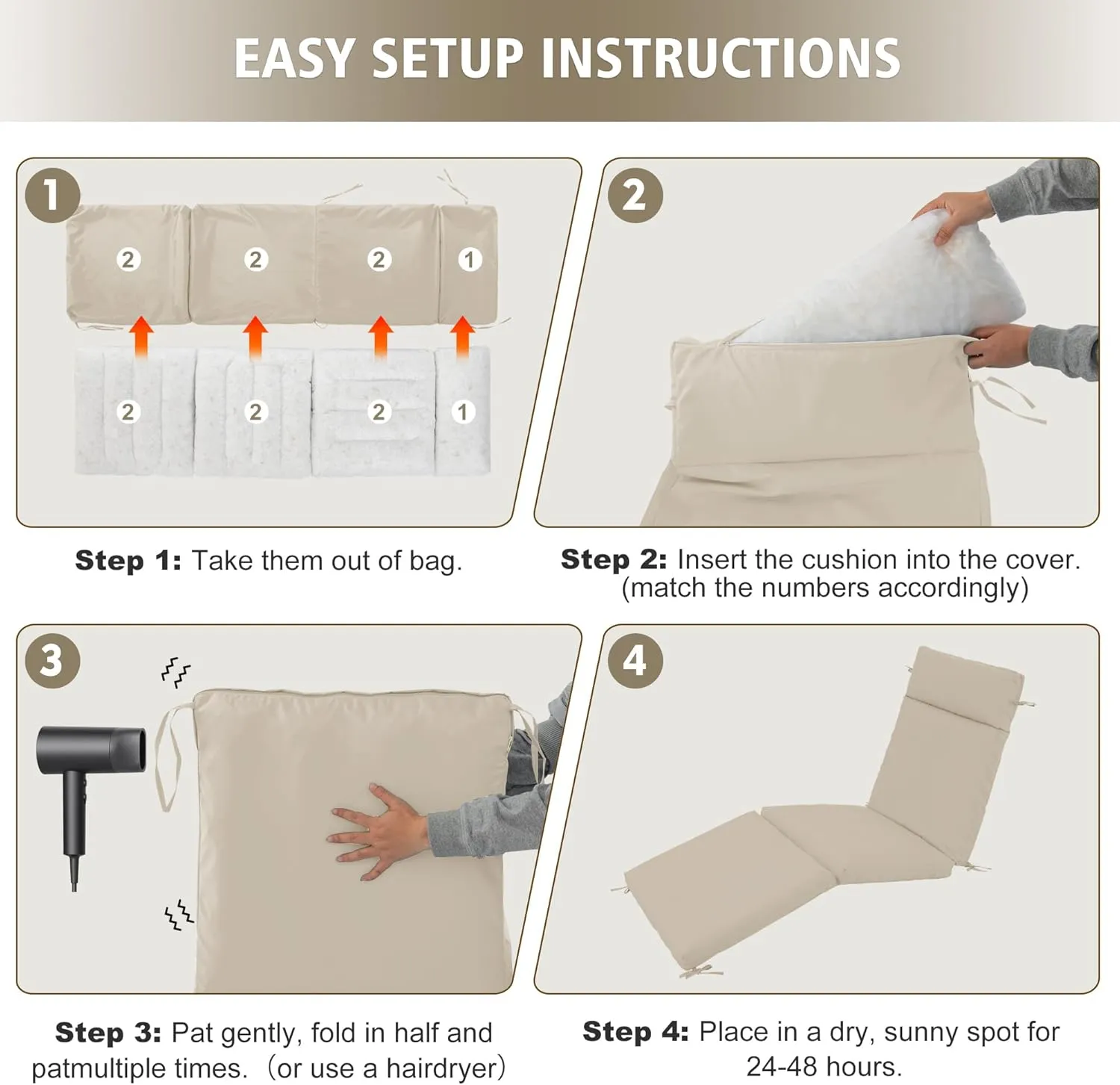 EASY SETUP INSTRUCTIONS

1

2 2 2 1

2 2 2 1

Step 1: Take them out of bag.

2

Step 2: Insert the cushion into the cover. (match the numbers accordingly)

3

Step 3: Pat gently, fold in half and patmultiple times. (or use a hairdryer)

4

Step 4: Place in a dry, sunny spot for 24-48 hours.