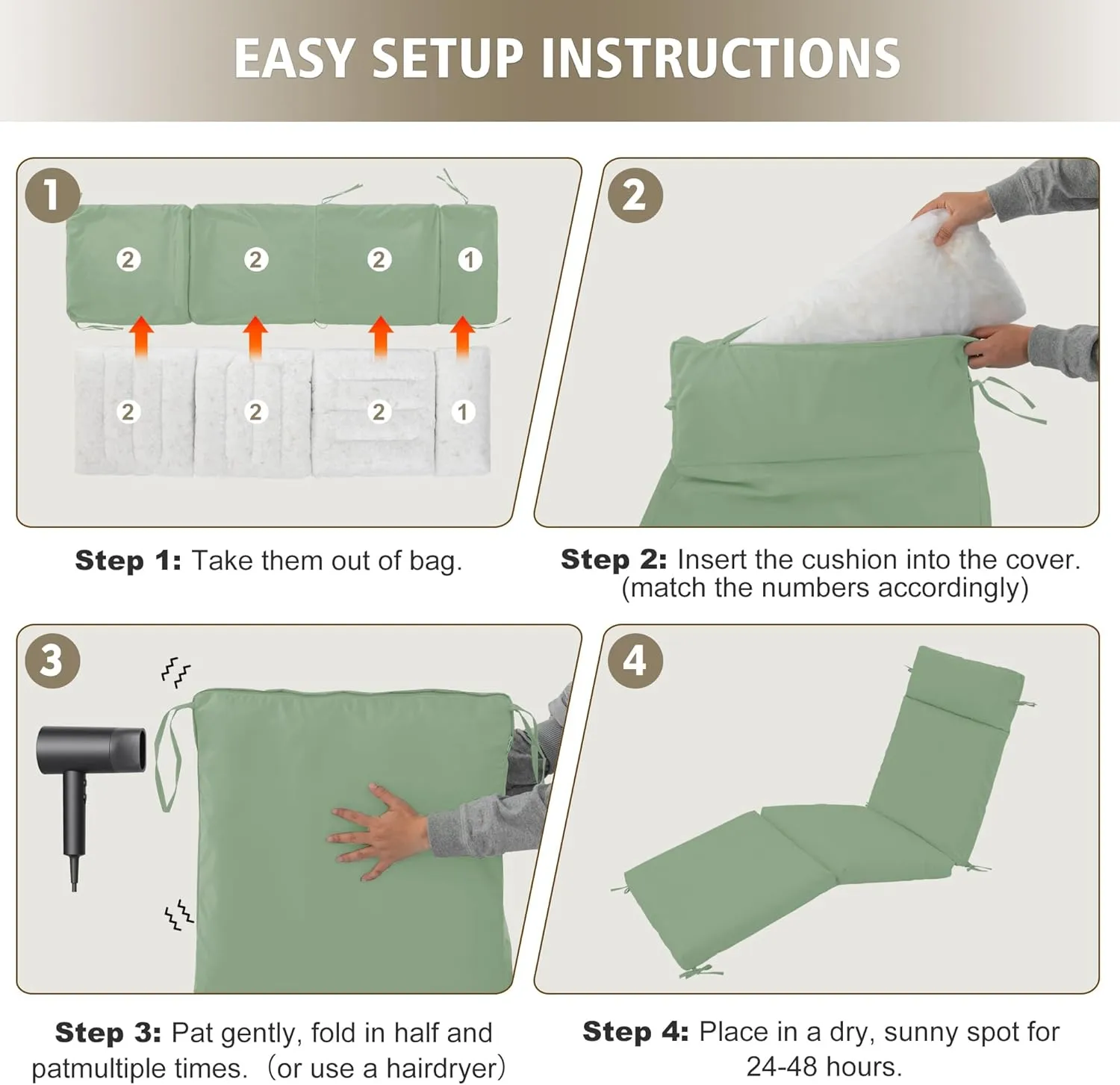 EASY SETUP INSTRUCTIONS

1

2 2 2 1

2 2 2 1

Step 1: Take them out of bag.

2

Step 2: Insert the cushion into the cover. (match the numbers accordingly)

3

Step 3: Pat gently, fold in half and patmultiple times. (or use a hairdryer)

4

Step 4: Place in a dry, sunny spot for 24-48 hours.