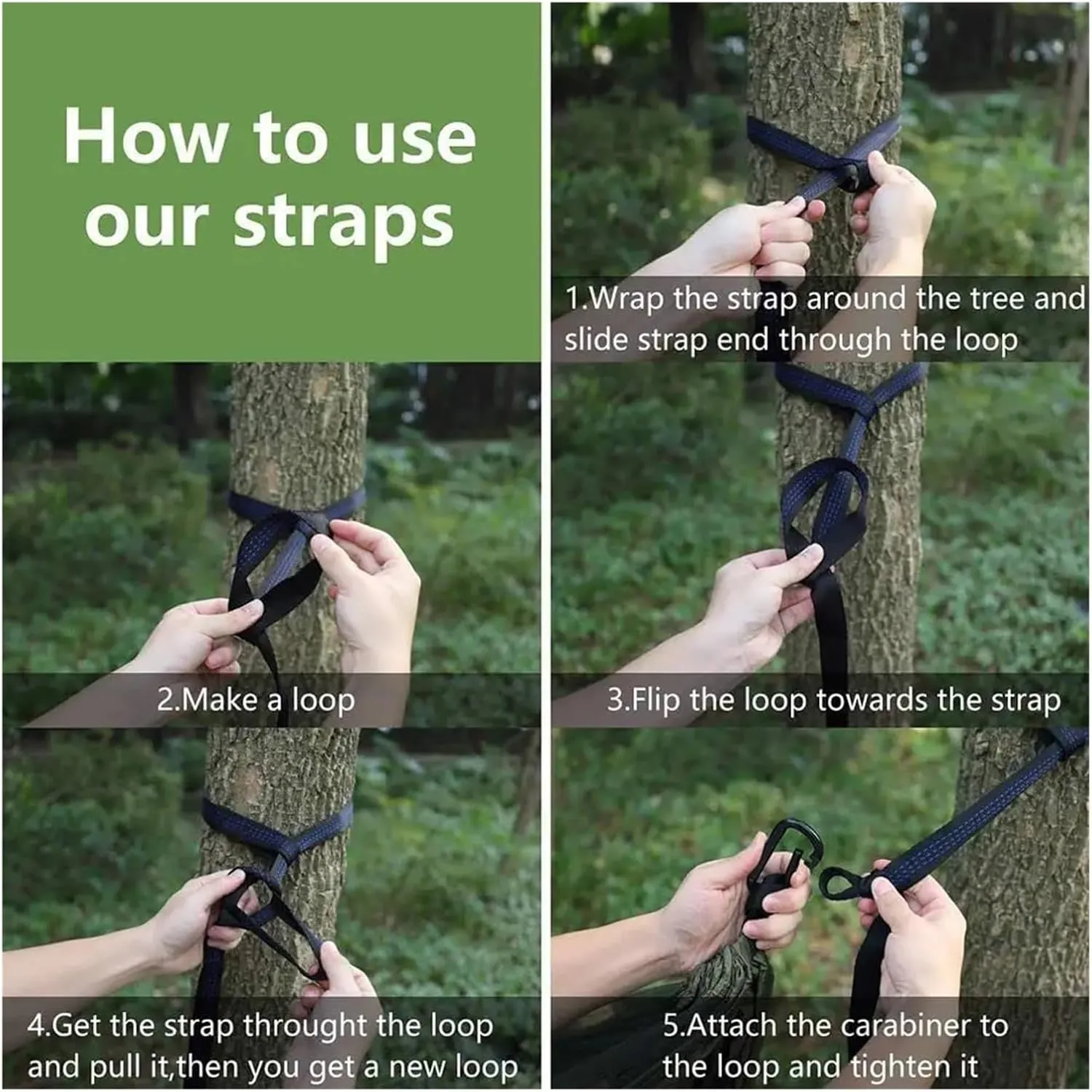 How to use our straps

1.Wrap the strap around the tree and slide strap end through the loop

2.Make a loop

3.Flip the loop towards the strap

4.Get the strap throught the loop and pull it,then you get a new loop

5.Attach the carabiner to the loop and tighten it