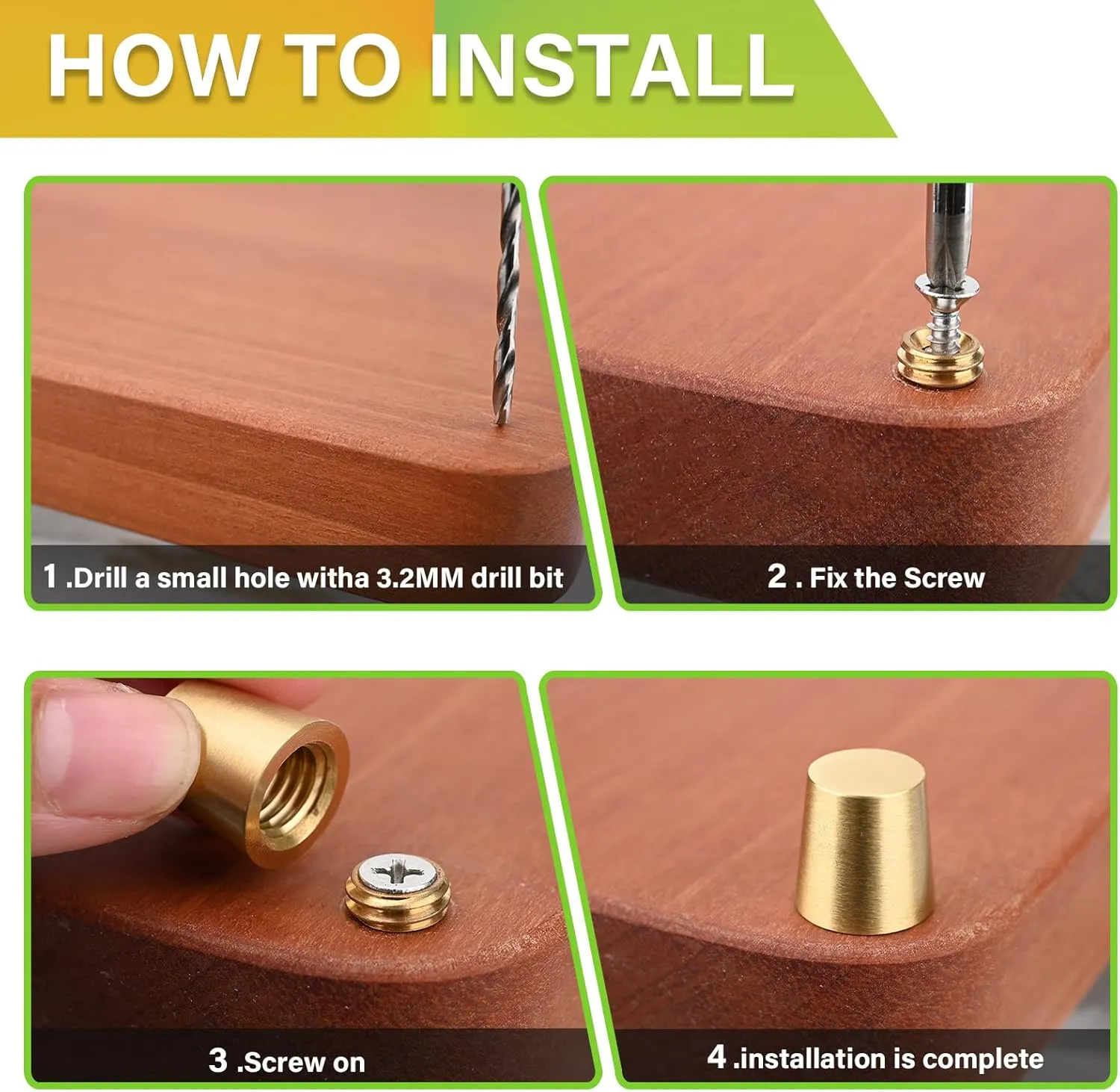 HOW TO INSTALL

1 .Drill a small hole witha 3.2MM drill bit

2 . Fix the Screw

3 .Screw on

4 .installation is complete