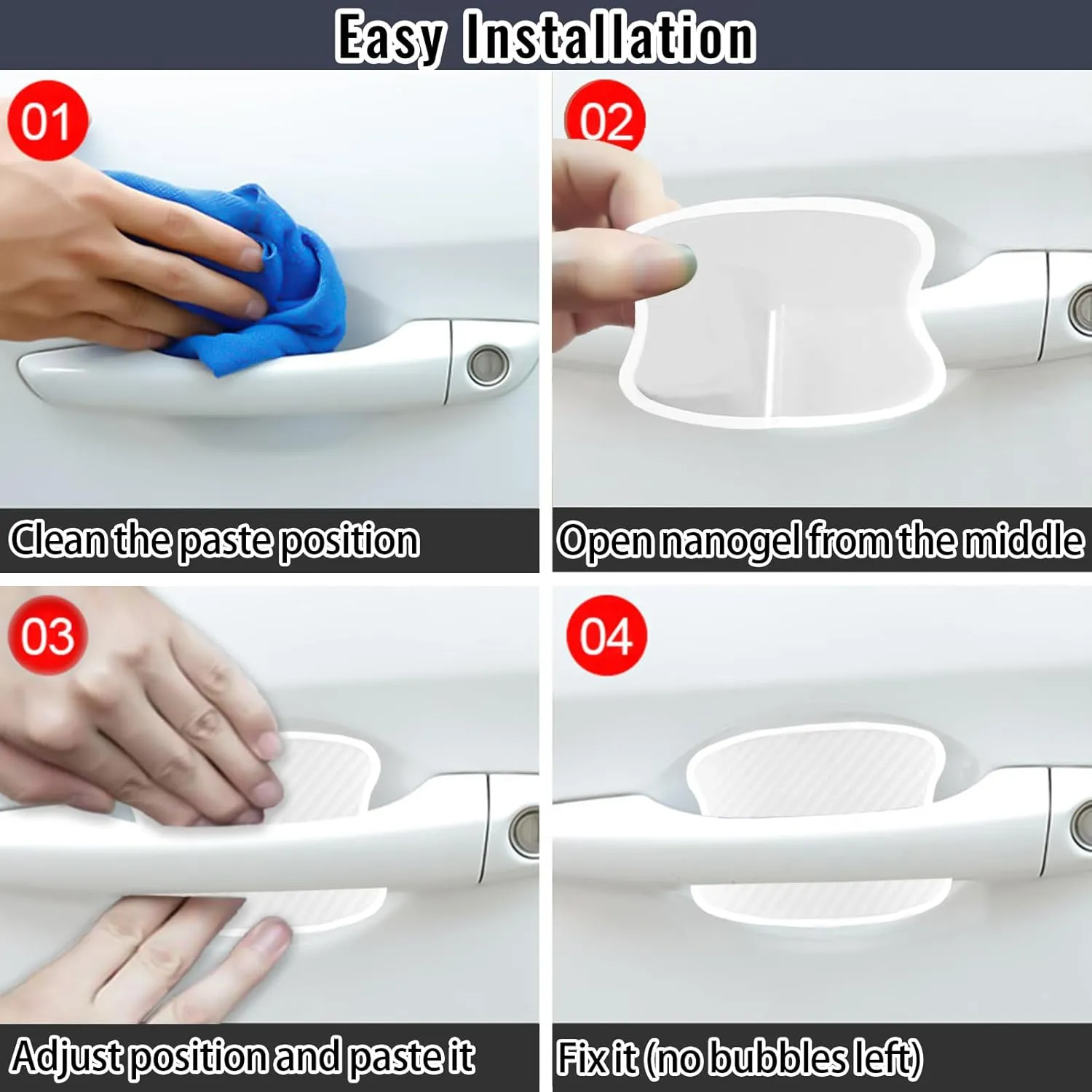 Easy Installation

01

Clean the paste position

02

Open nanogel from the middle

03

Adjust position and paste it

04

Fix it (no bubbles left)